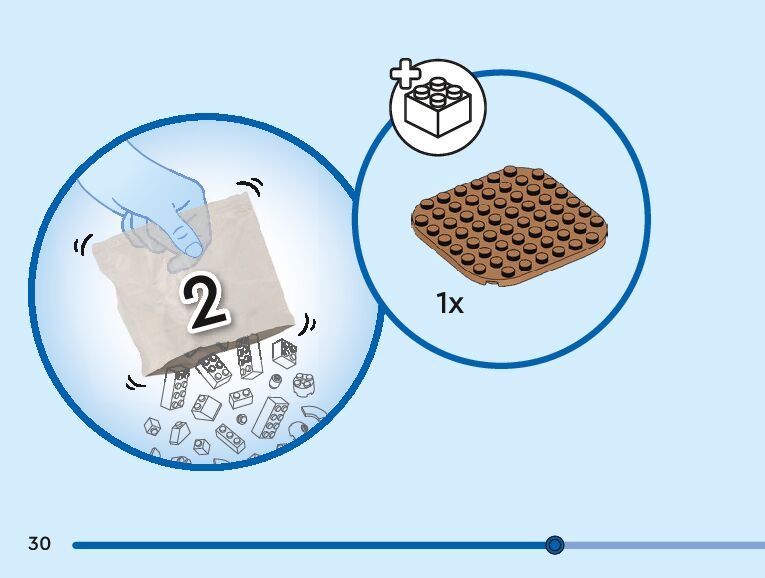 2

1x

30