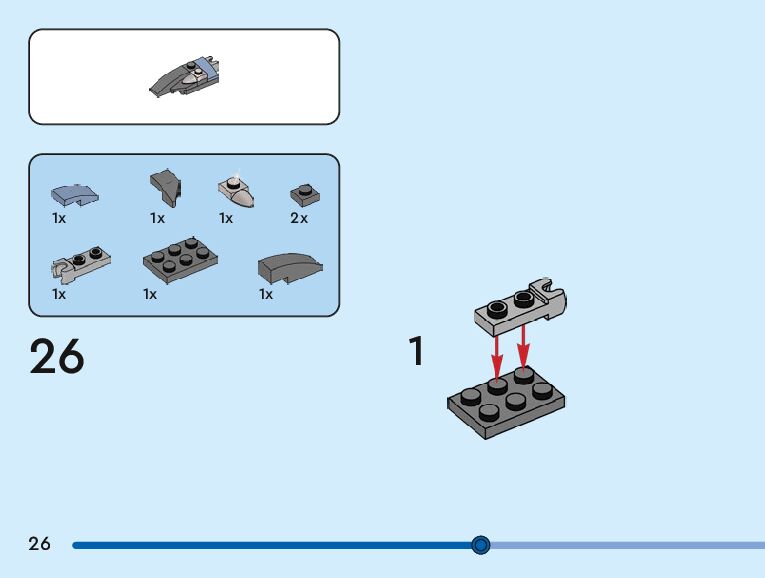 1x 1x 1x 2x

1x 1x 1x

26

1

26