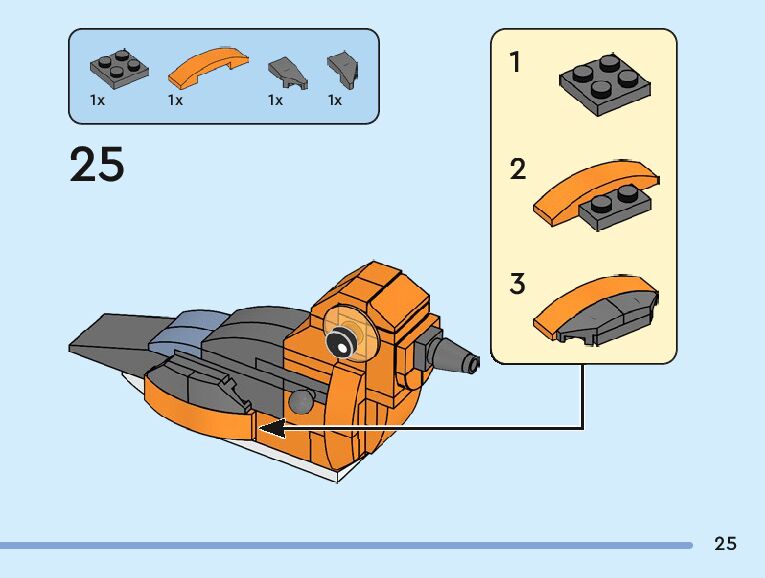 1x 1x 1x 1x

25

1

2

3

25