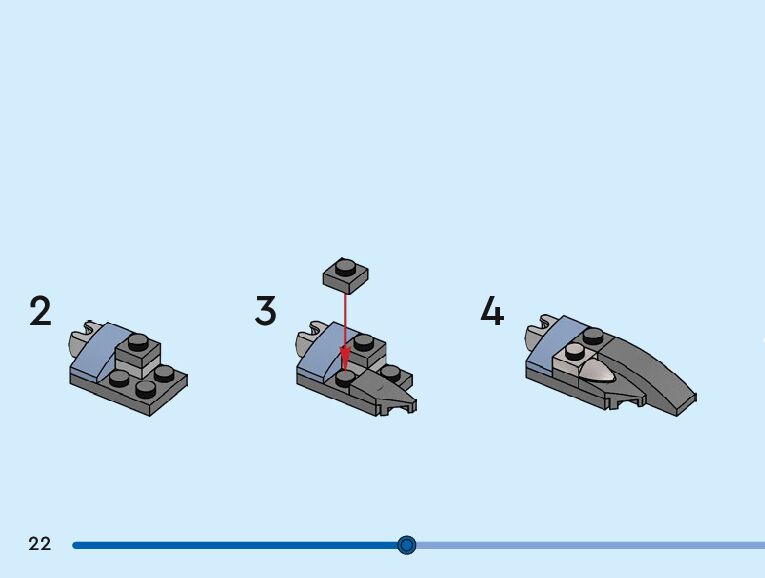 2

3

4

22