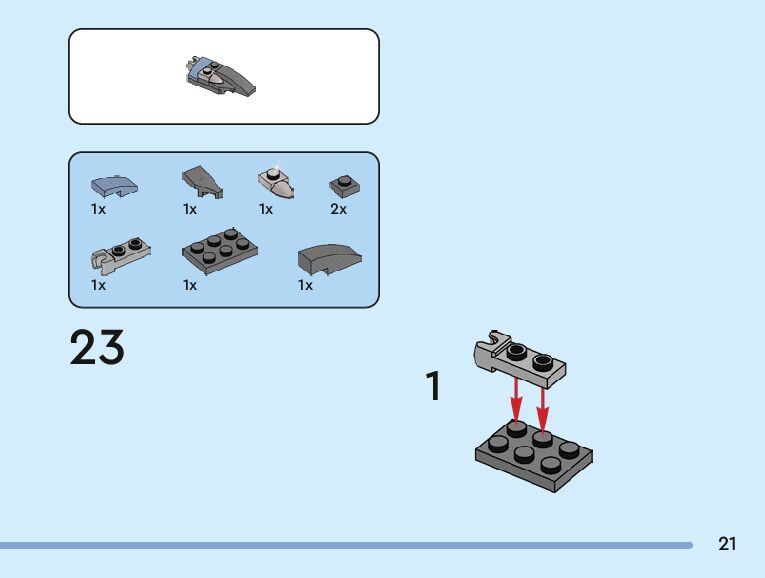 1x 1x 1x 2x

1x 1x 1x

23

1

21