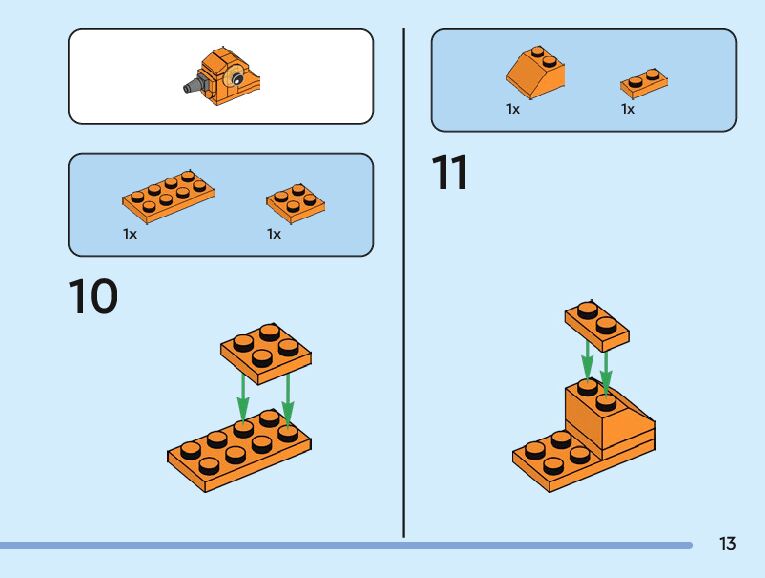 1x

1x

10

1x

1x

11

13