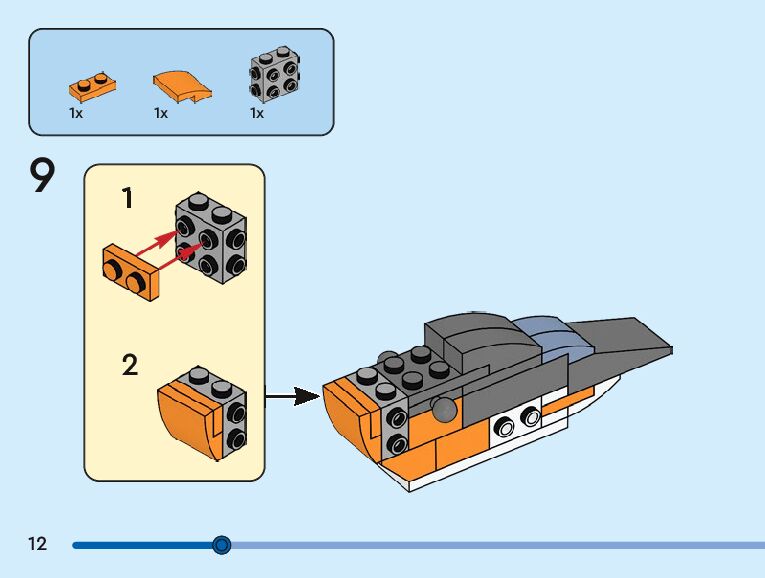 1x
1x
1x

9

1

2

12