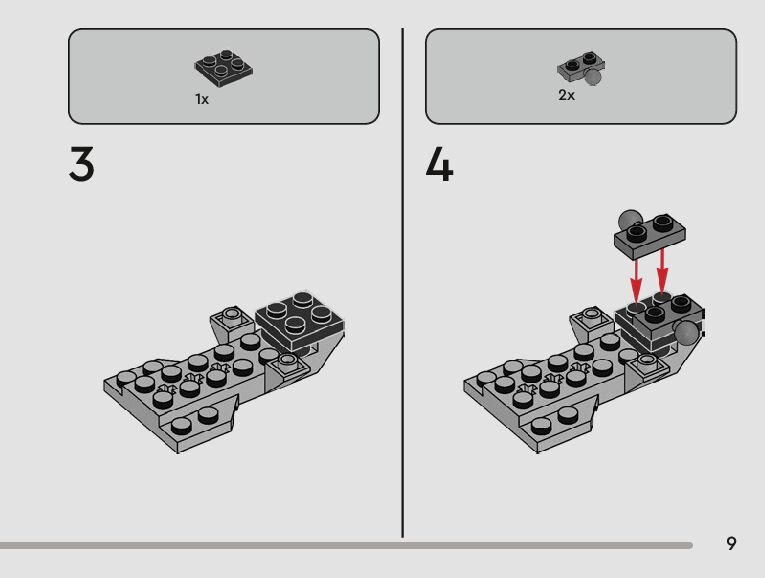 1x

3

2x

4

9