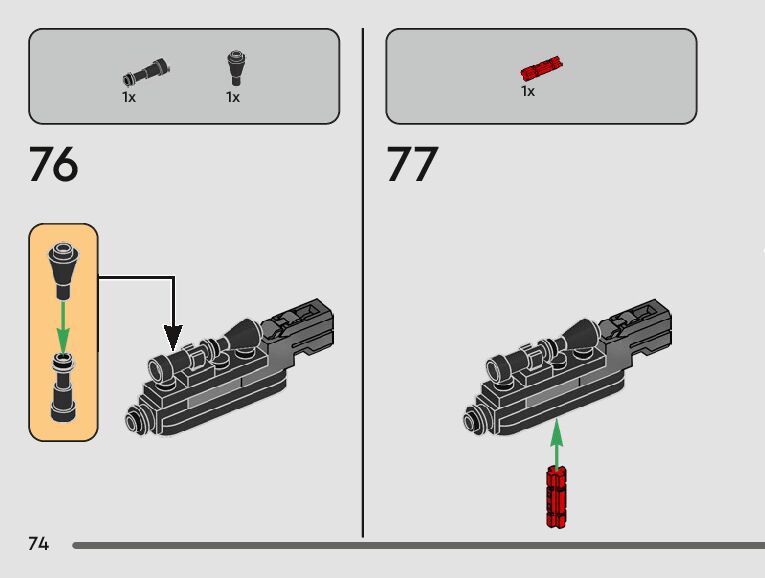 1x 1x

76

1x

77

74