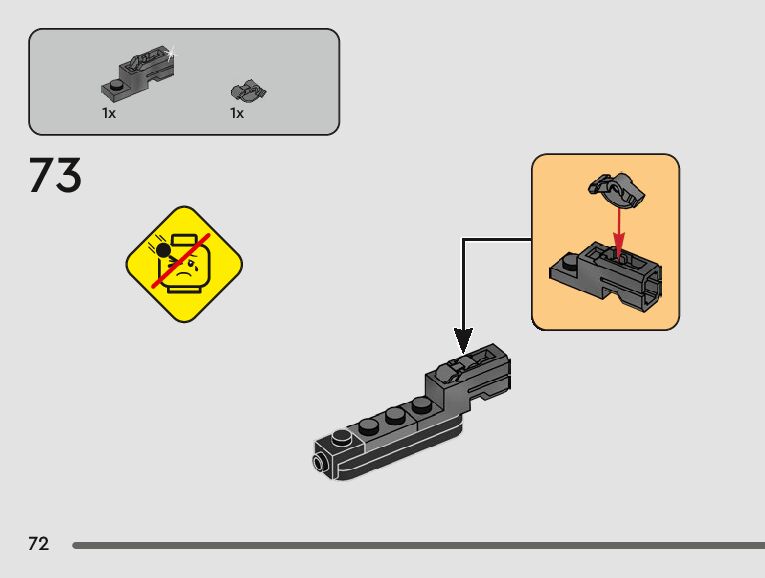 1x
1x

73

72