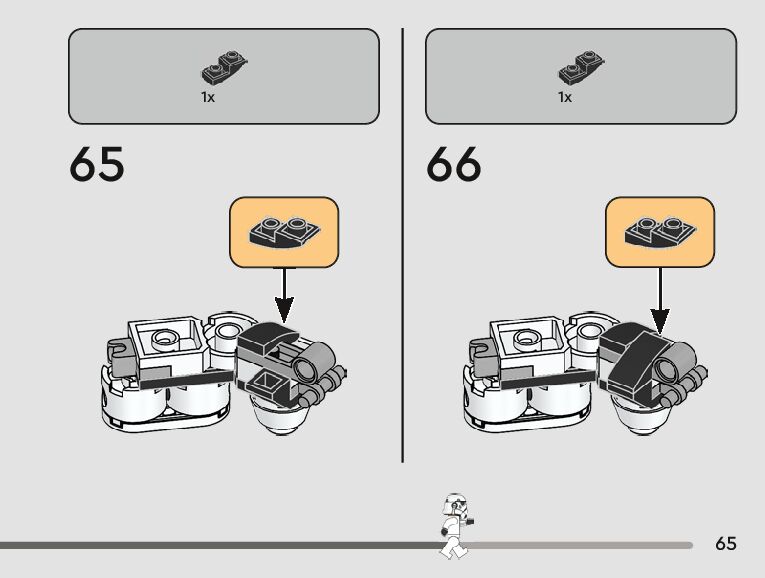 1x

65

1x

66

65