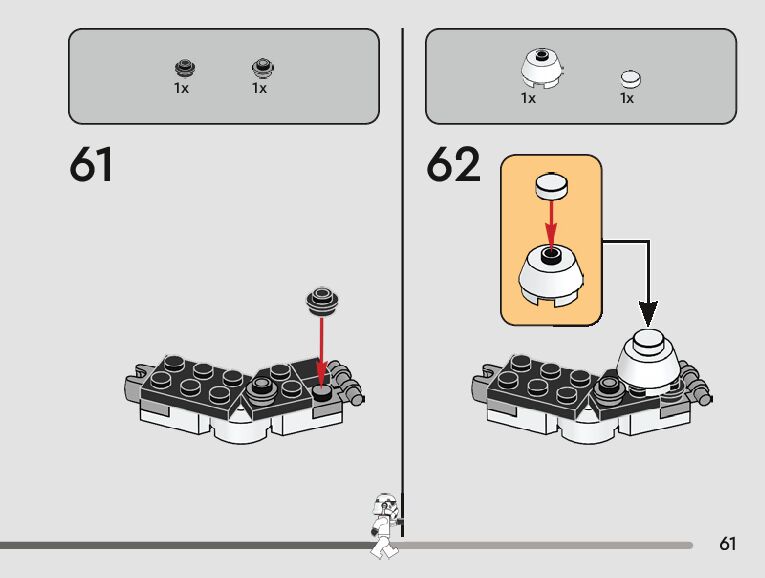 1x 1x

61

1x 1x

62

61