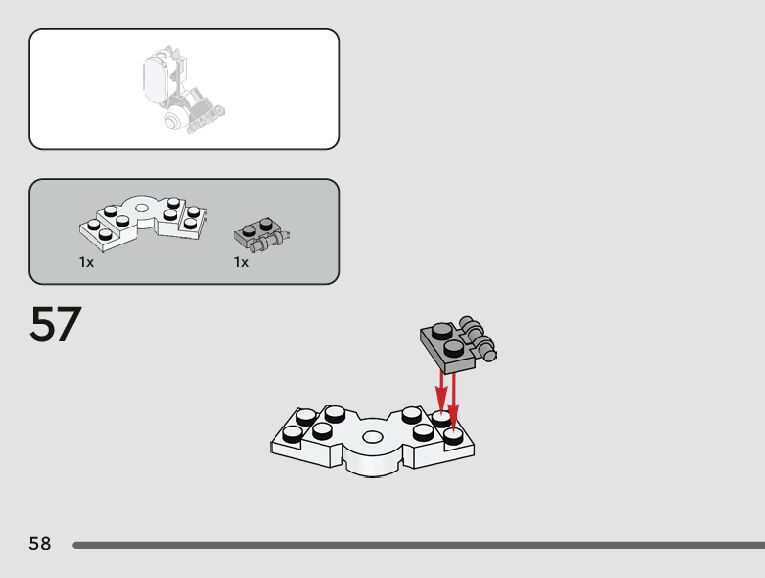 1x
1x

57

58