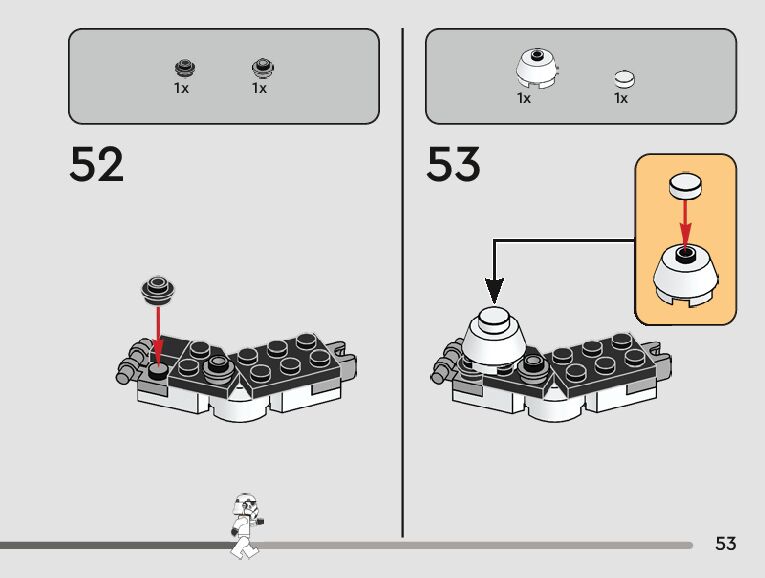 1x 1x

52

1x 1x

53

53