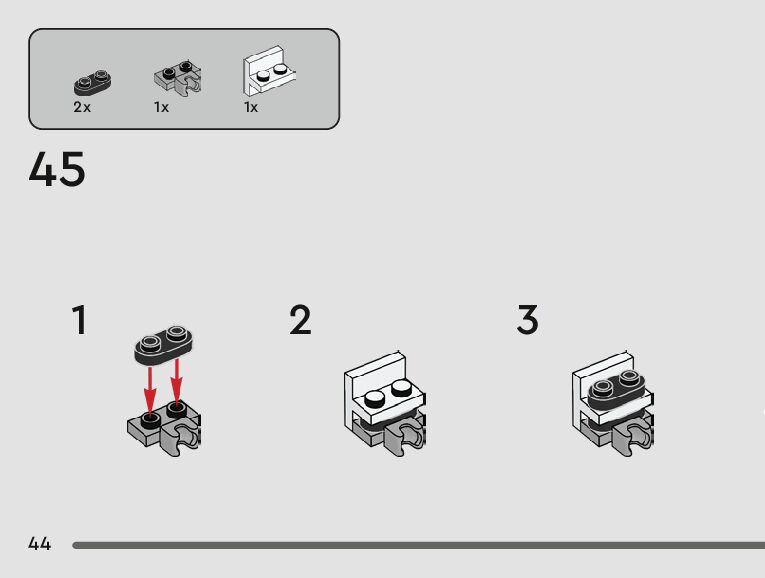 2x
1x
1x

45

1

2

3

44