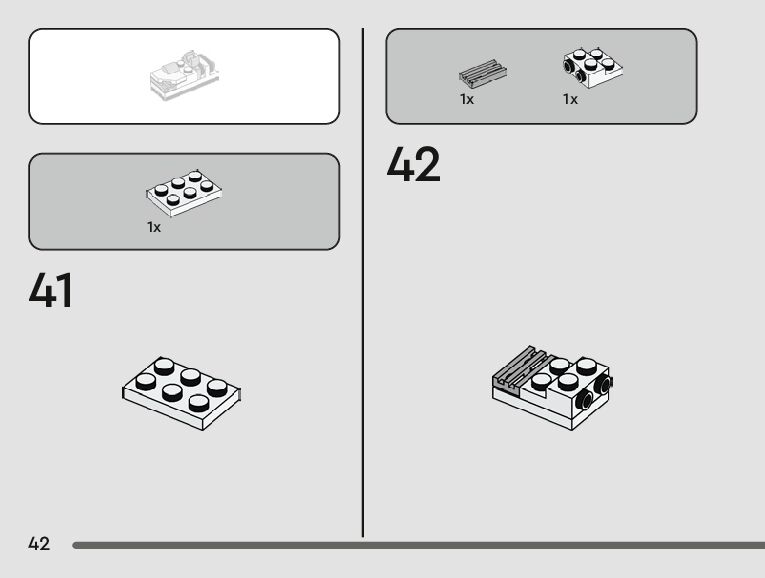 1x

41

1x

1x

42

42