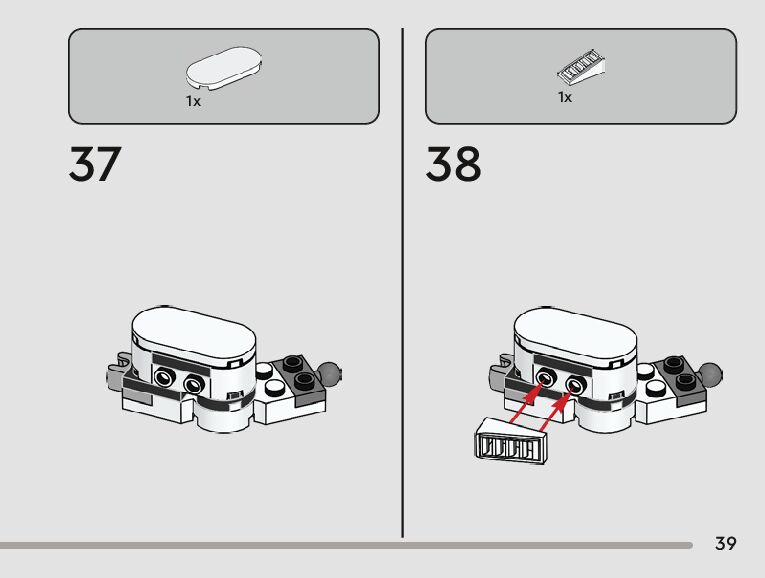 1x

37

1x

38

39