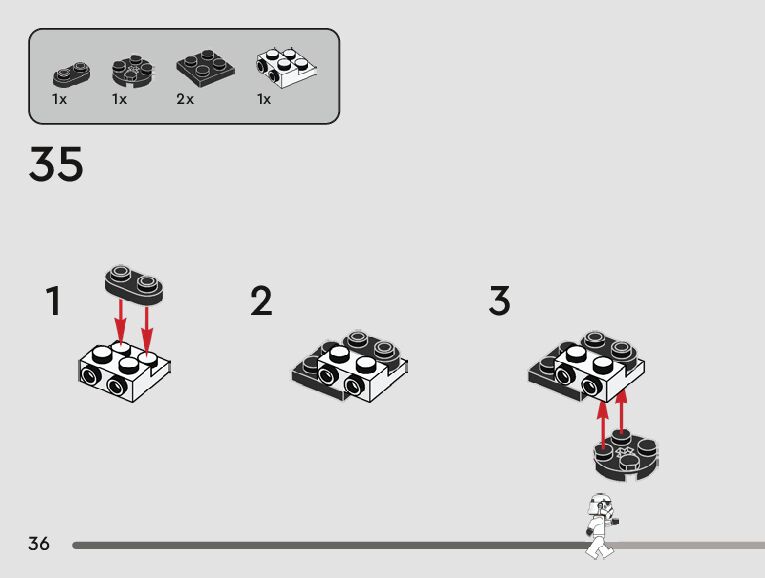 1x 1x 2x 1x

35

1

2

3

36