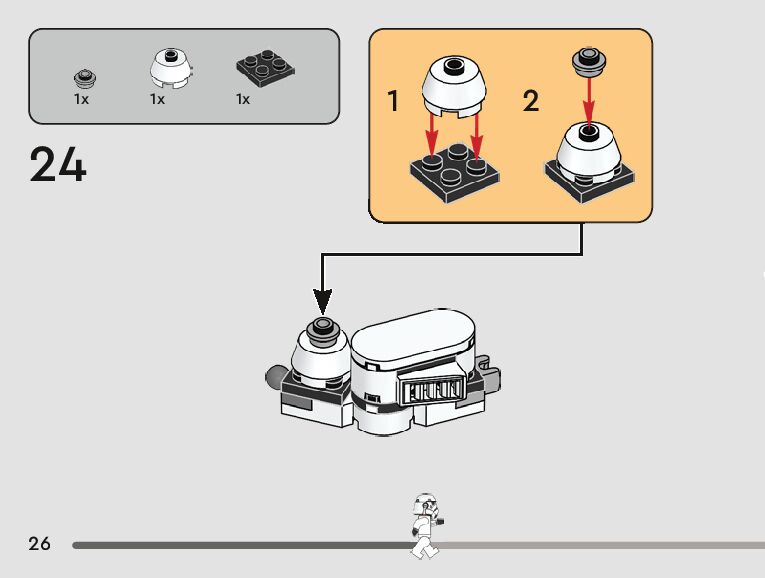 1x 1x 1x

24

1

2

26