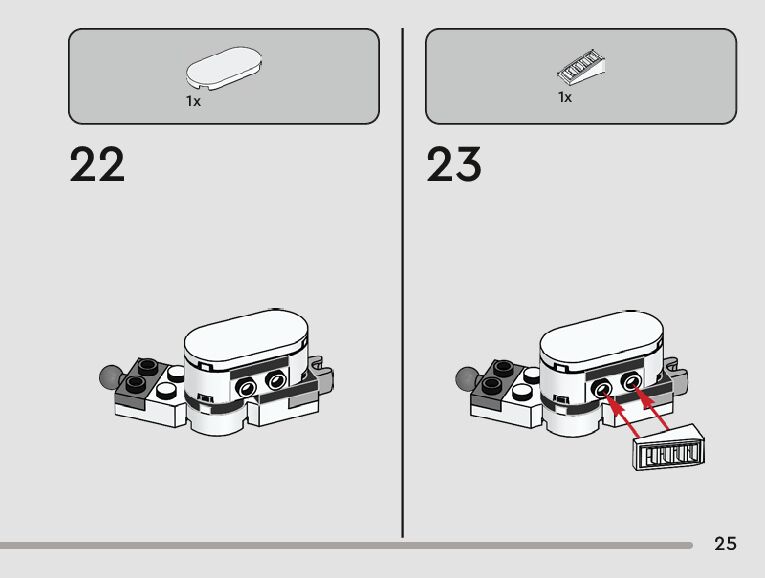 1x

22

1x

23

25