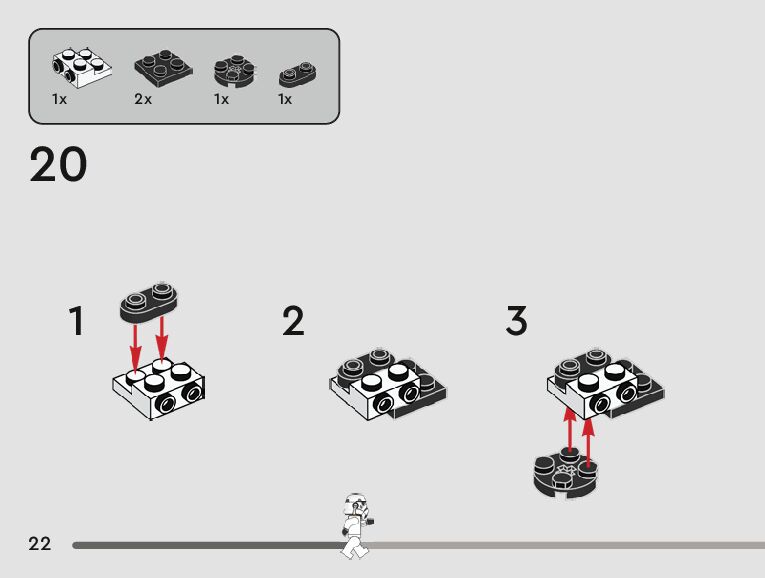 1x 2x 1x 1x

20

1

2

3

22