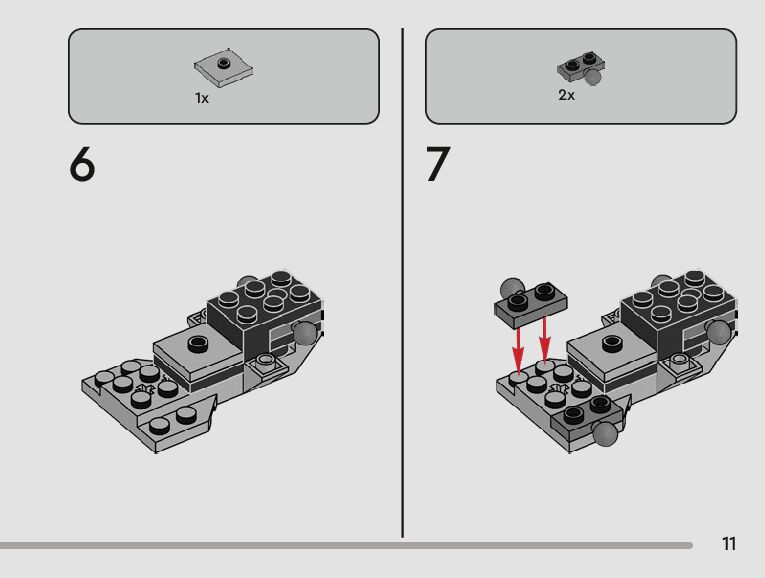 1x

6

2x

7

11