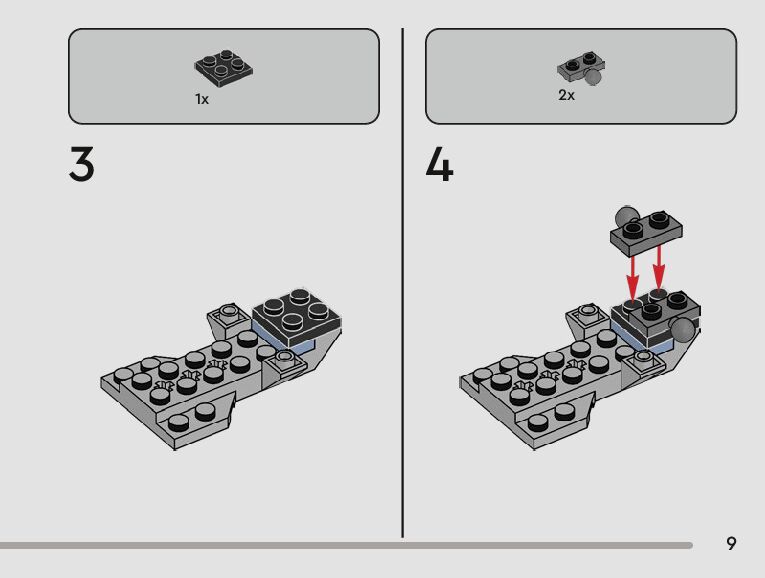 1x

3

2x

4

9