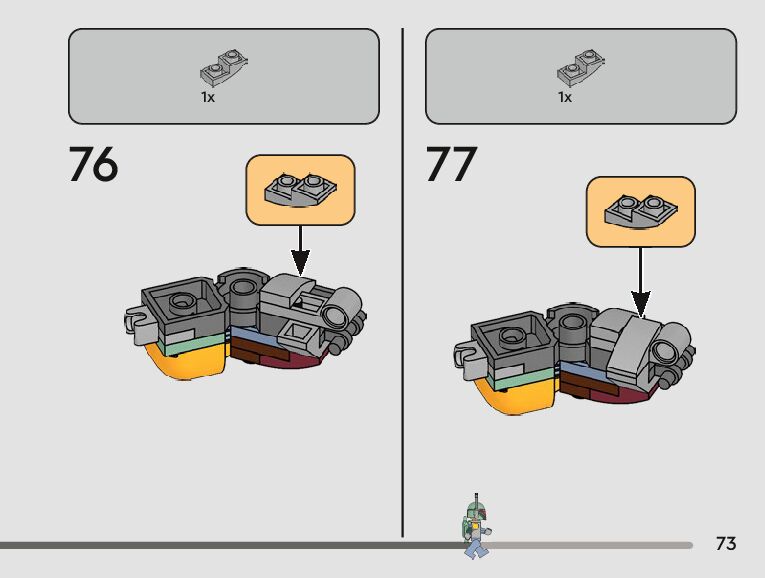 1x

76

1x

77

73