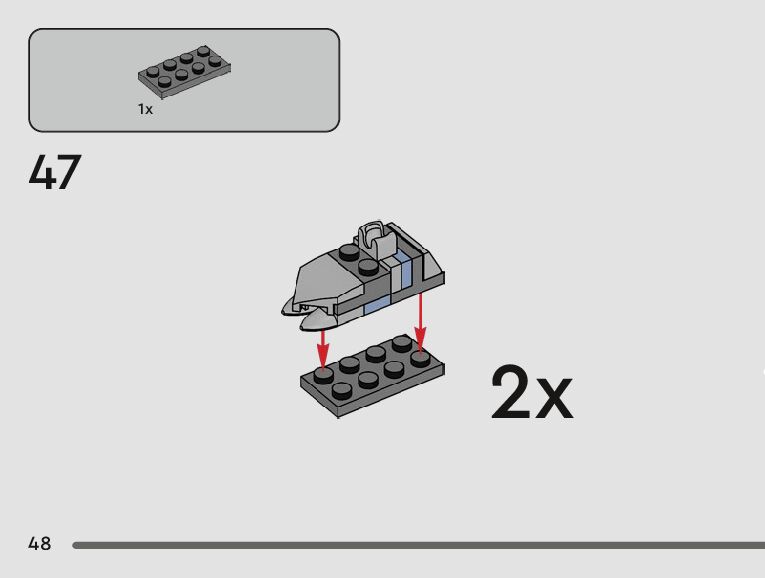 1x

47

2x

48