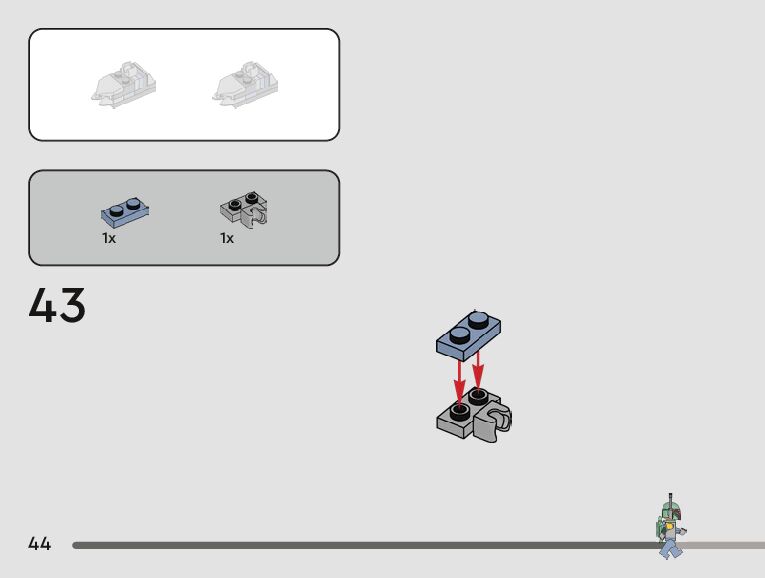 1x
1x

43

44