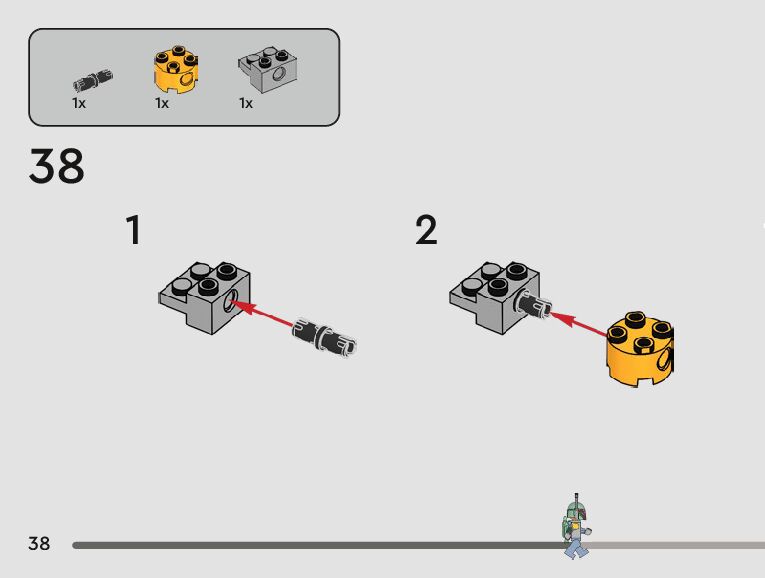 1x 1x 1x

38

1

2

38