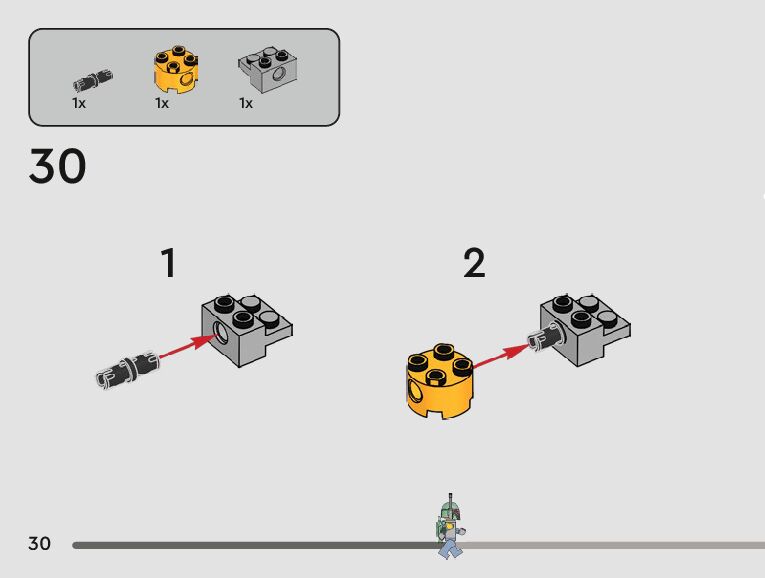 1x 1x 1x

30

1

2

30