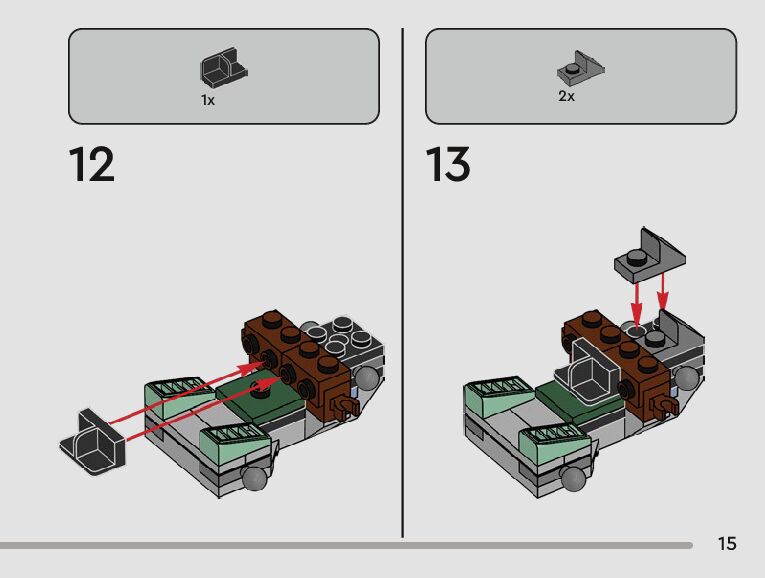 1x

12

2x

13

15