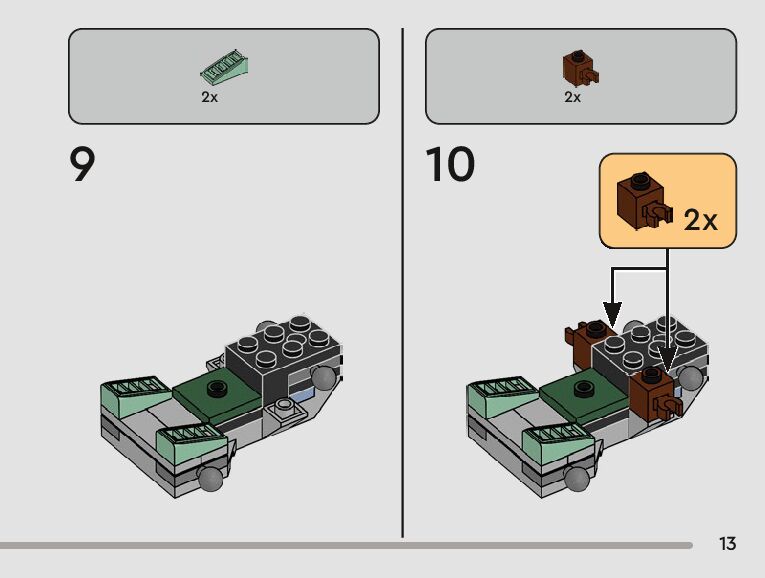 2x

9

2x

10

2x

13