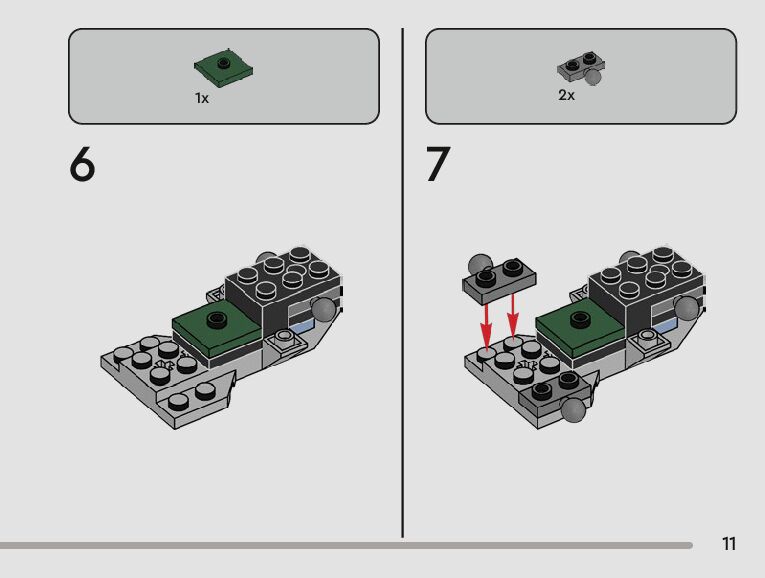 1x

6

2x

7

11