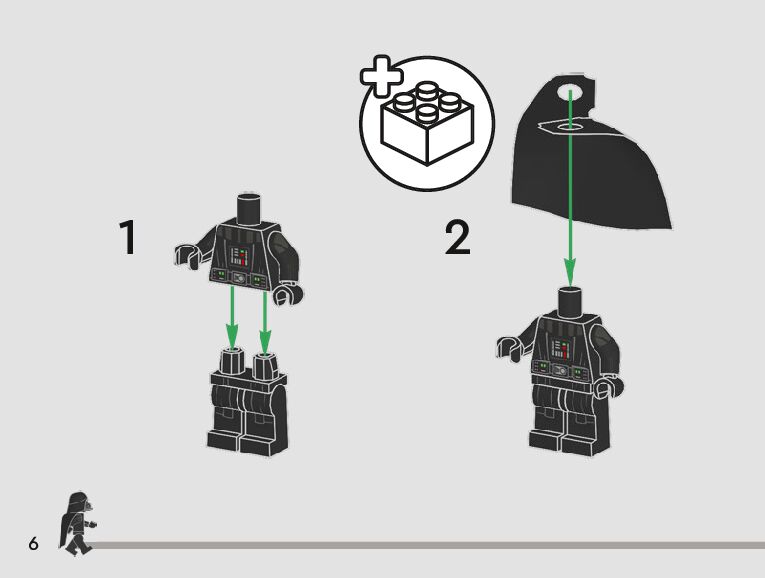 1

2

6