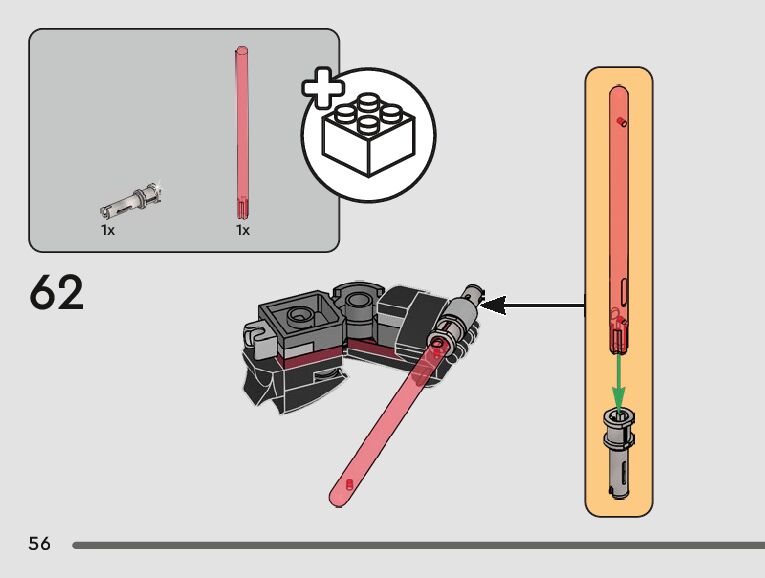 1x
1x

62

56