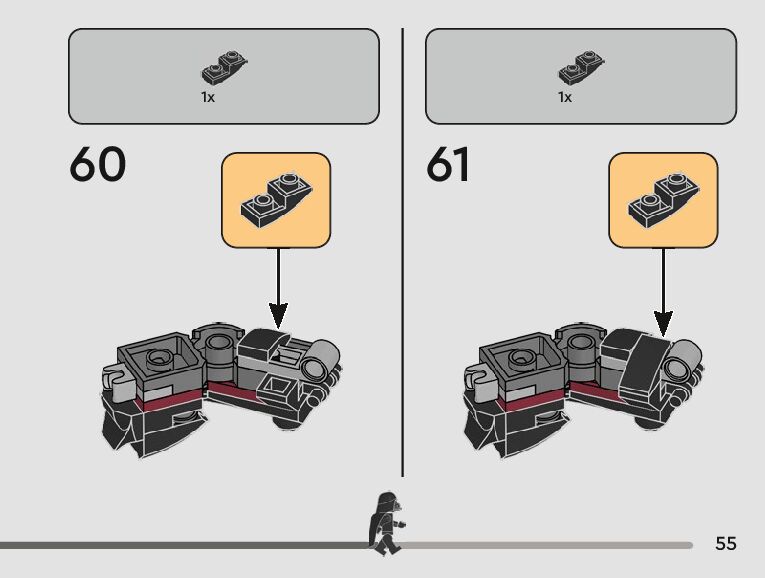 1x

60

1x

61

55