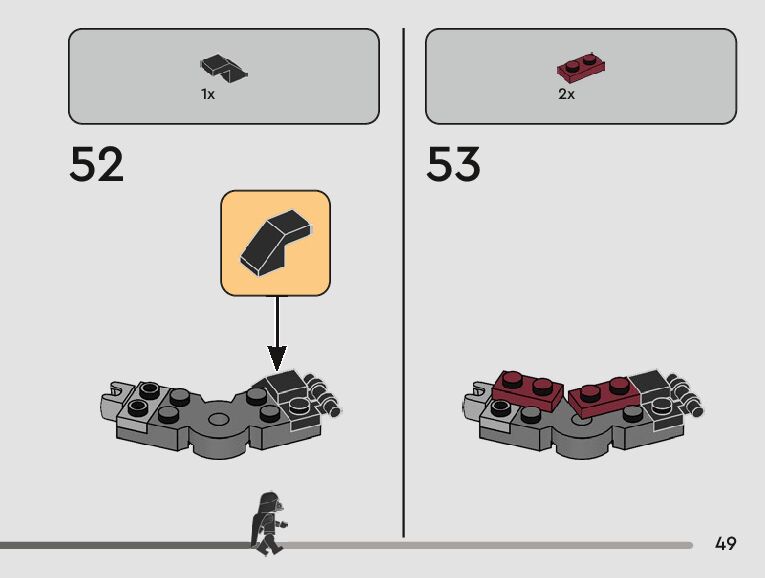 1x

52

2x

53

49