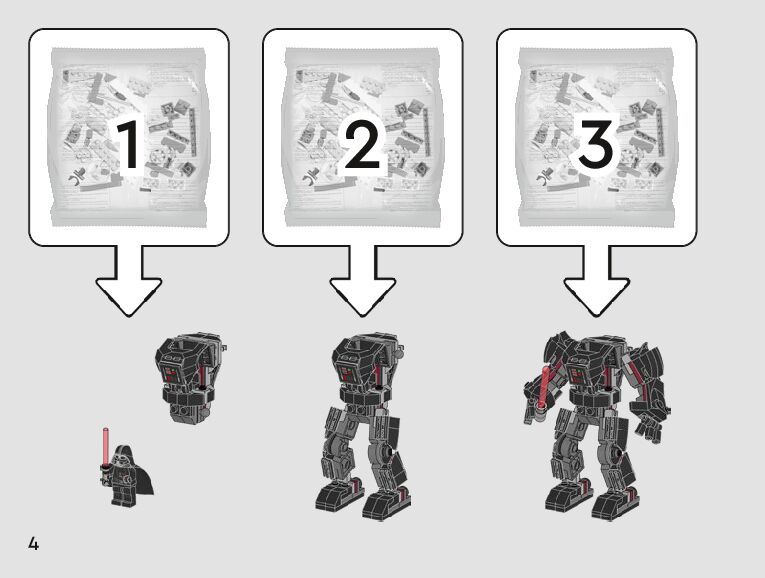 1

2

3

4