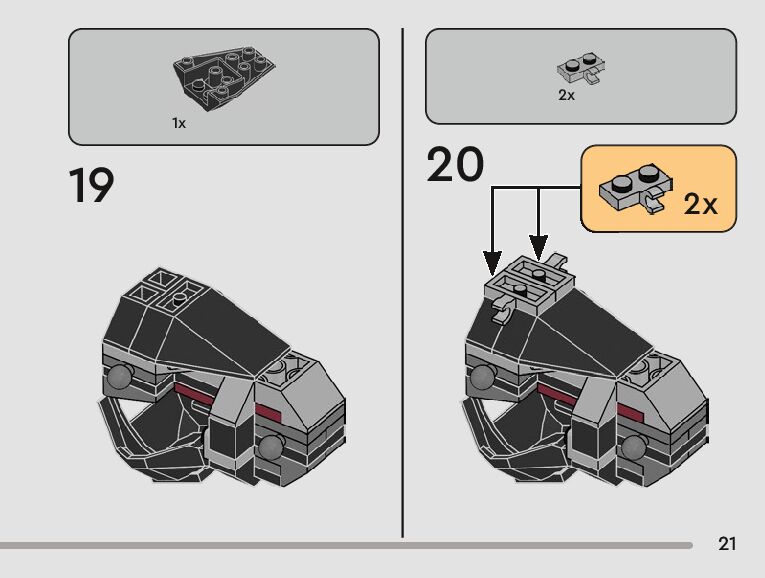 1x

19

2x

20

2x

21