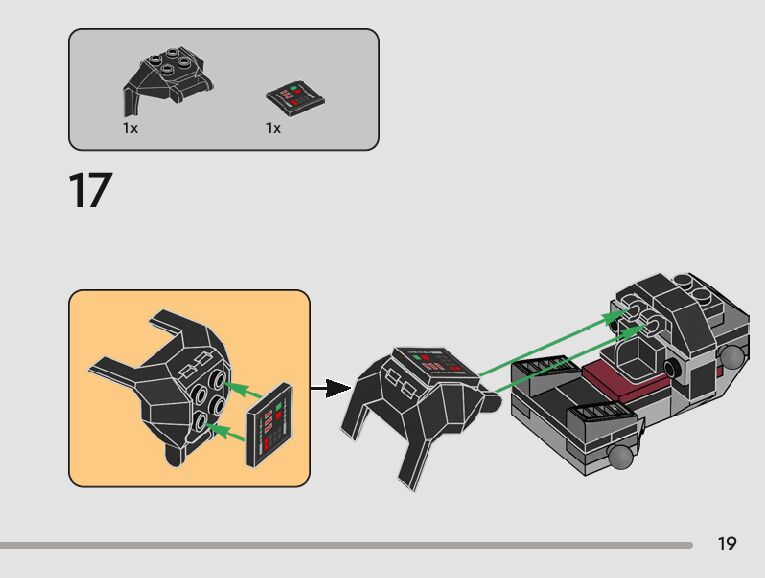 1x

1x

17

19