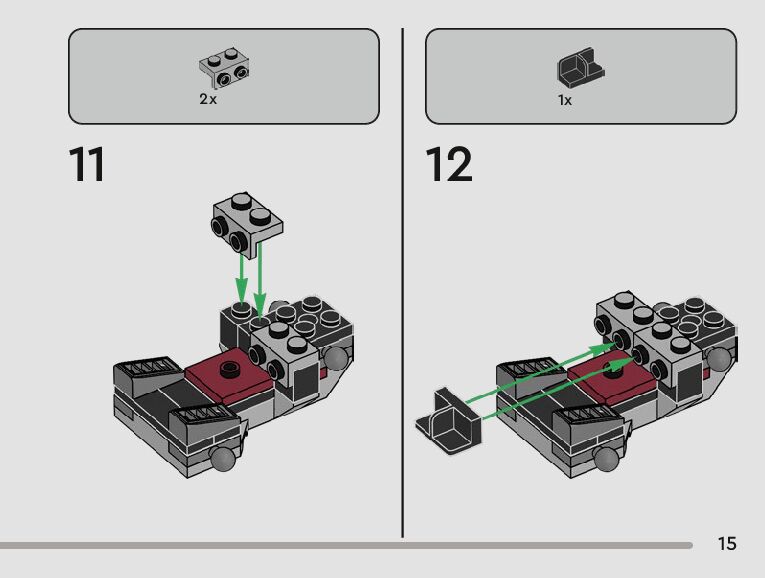 2x

11

1x

12

15