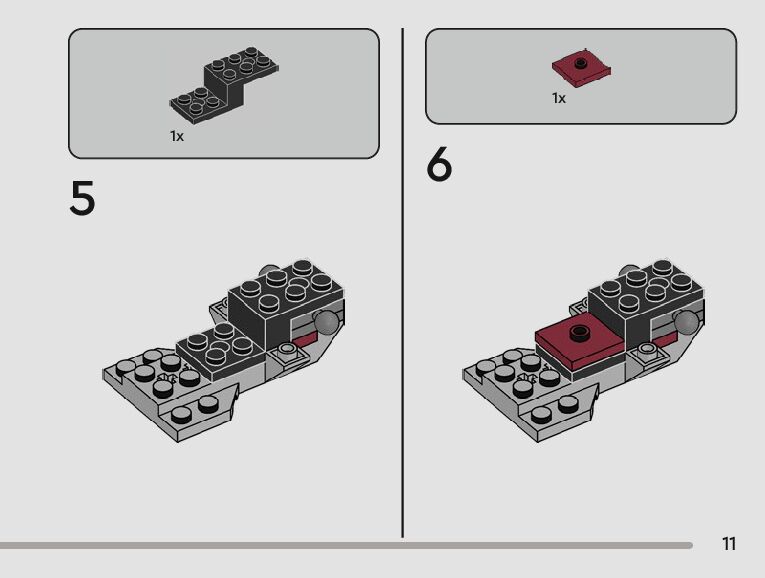 1x

5

1x

6

11