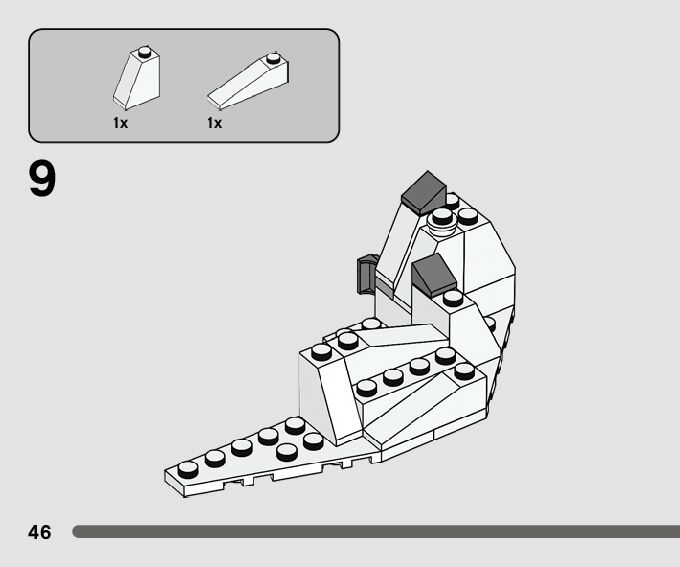 1x 1x

9

46