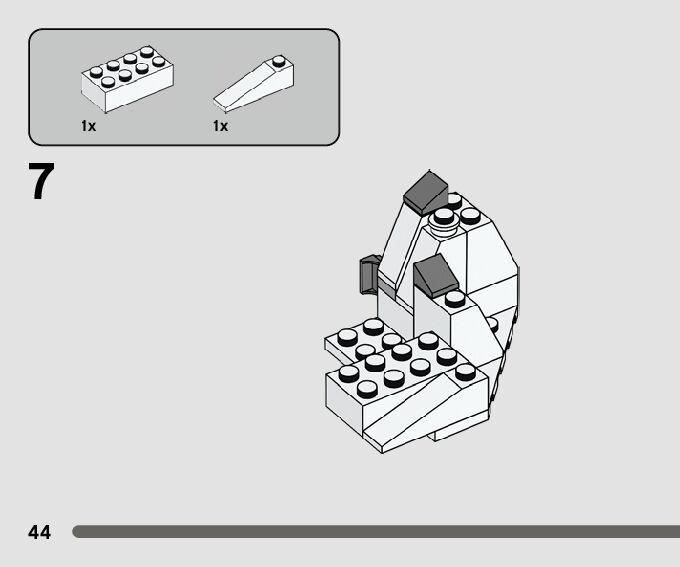 1x

1x

7

44