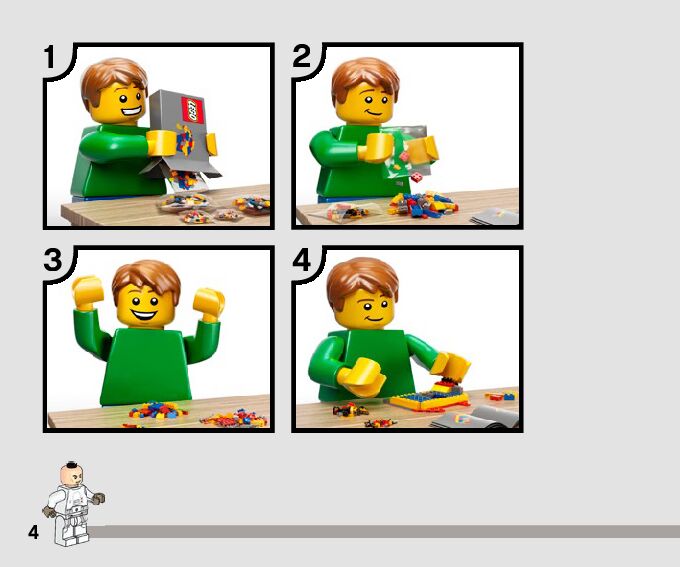 1

LEGO

2

3

4

4