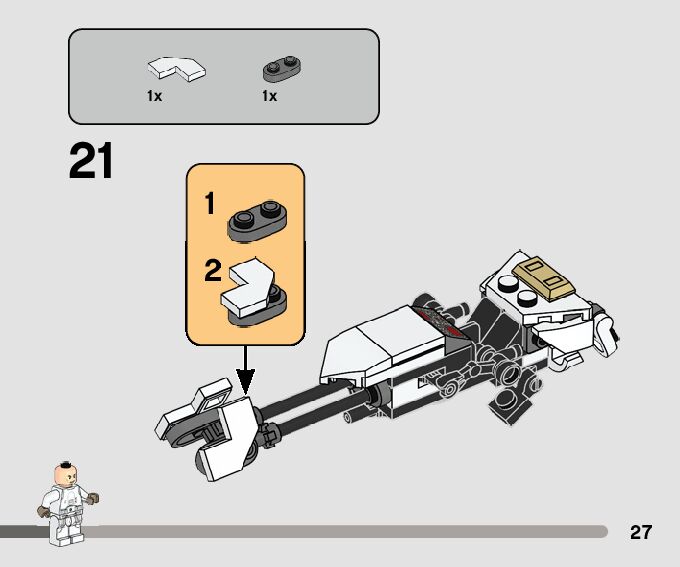 1x 1x

21

1

2

27