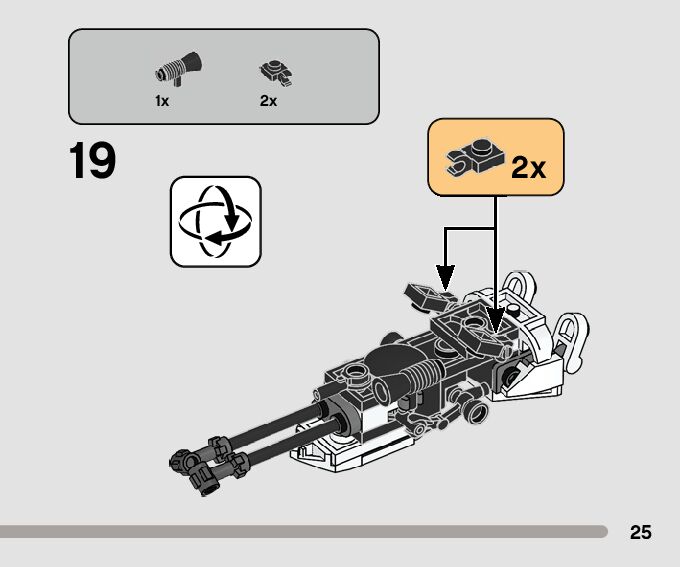 1x
2x

19

2x

25