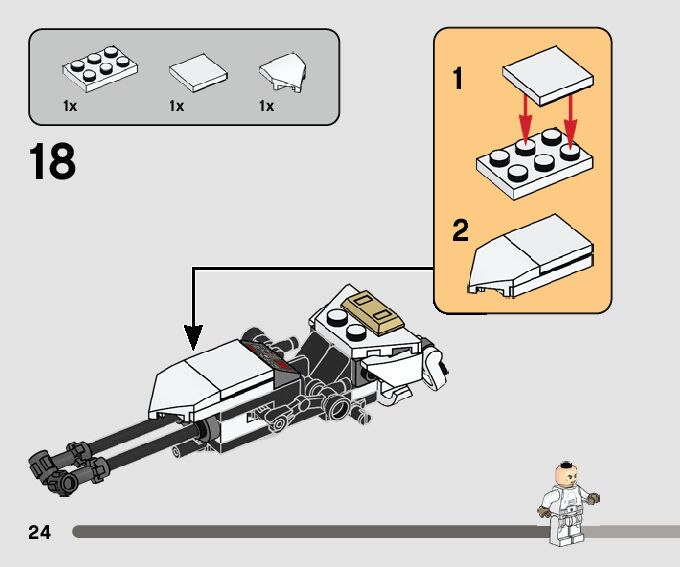 1x
1x
1x

18

1

2

24