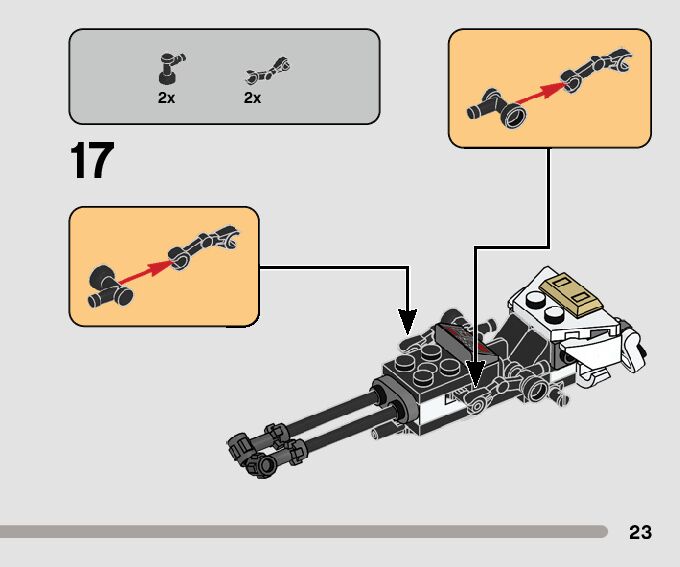 2x 2x

17

23