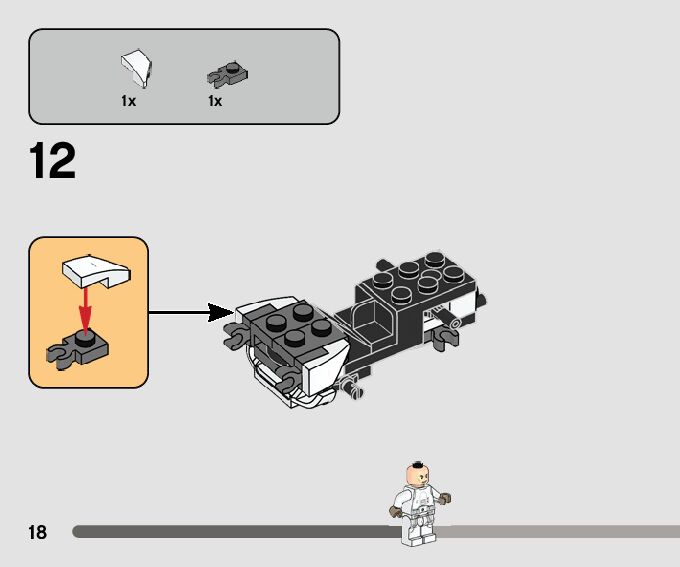 1x 1x

12

18