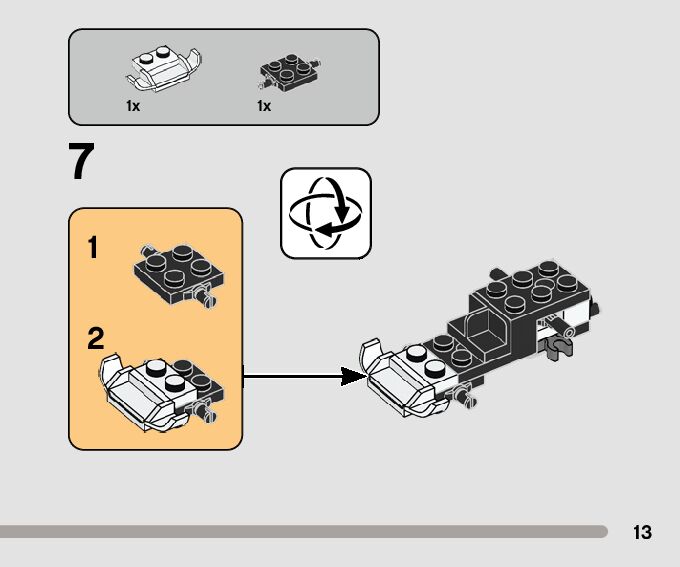 1x 1x

7

1

2

13