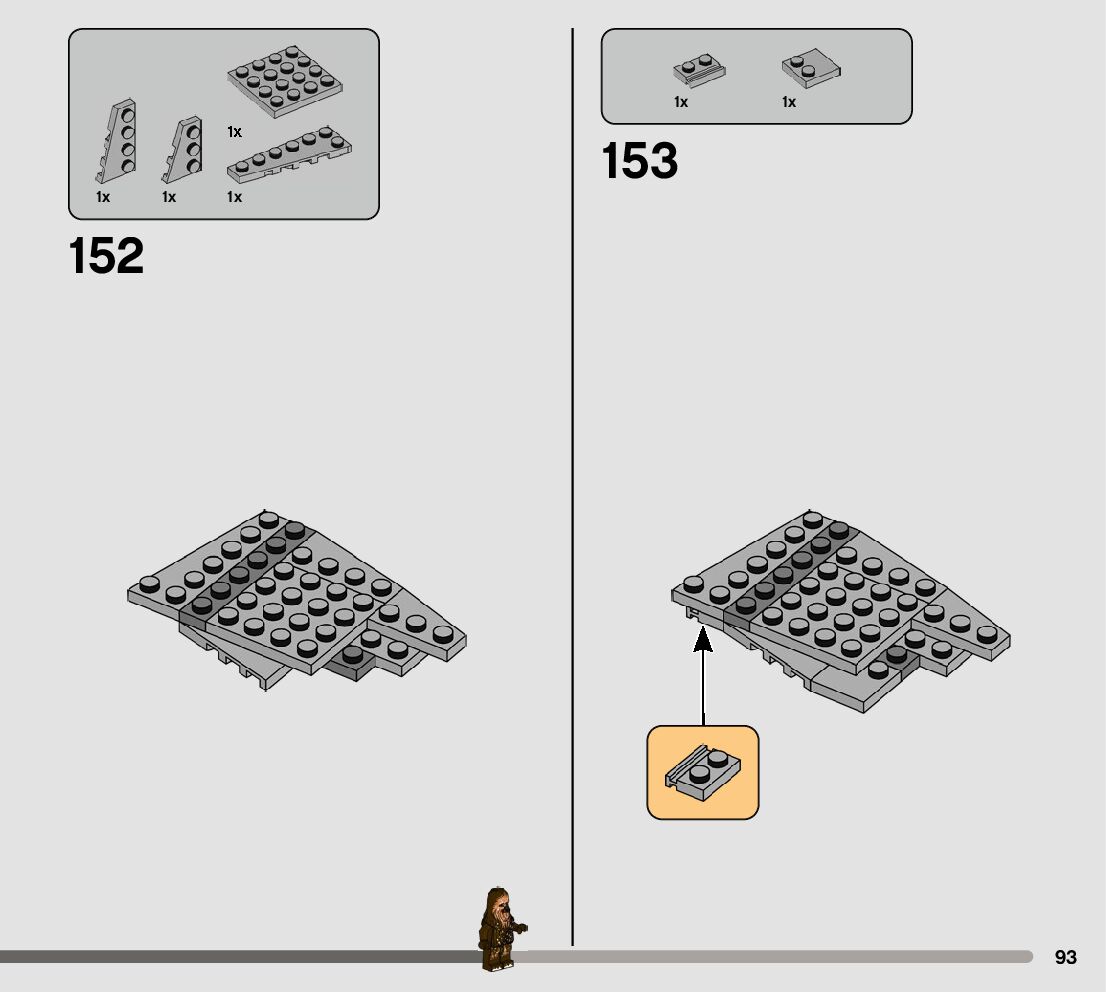 1x

1x 1x 1x

152

1x 1x

153

93